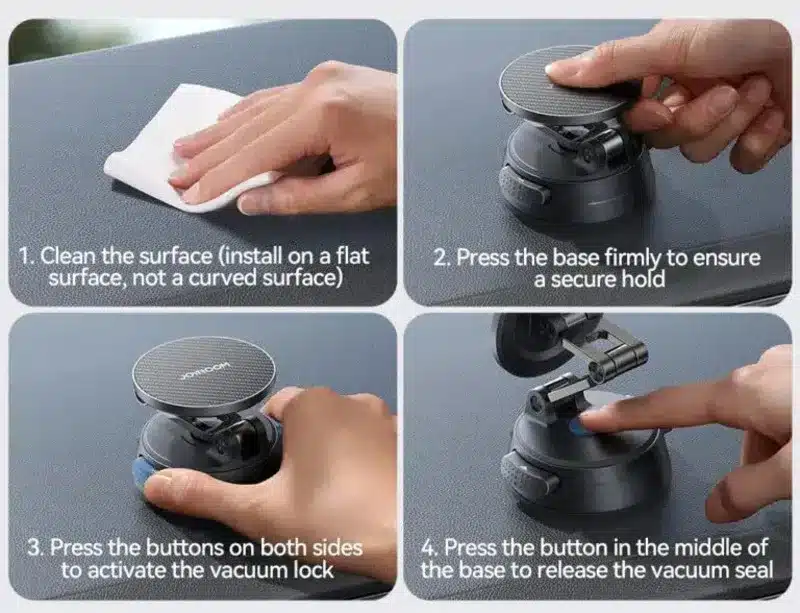 1. Clean the surface (install on a flat surface, not a curved surface)

2. Press the base firmly to ensure a secure hold

JOYROOM

3. Press the buttons on both sides to activate the vacuum lock

4. Press the button in the middle of the base to release the vacuum seal